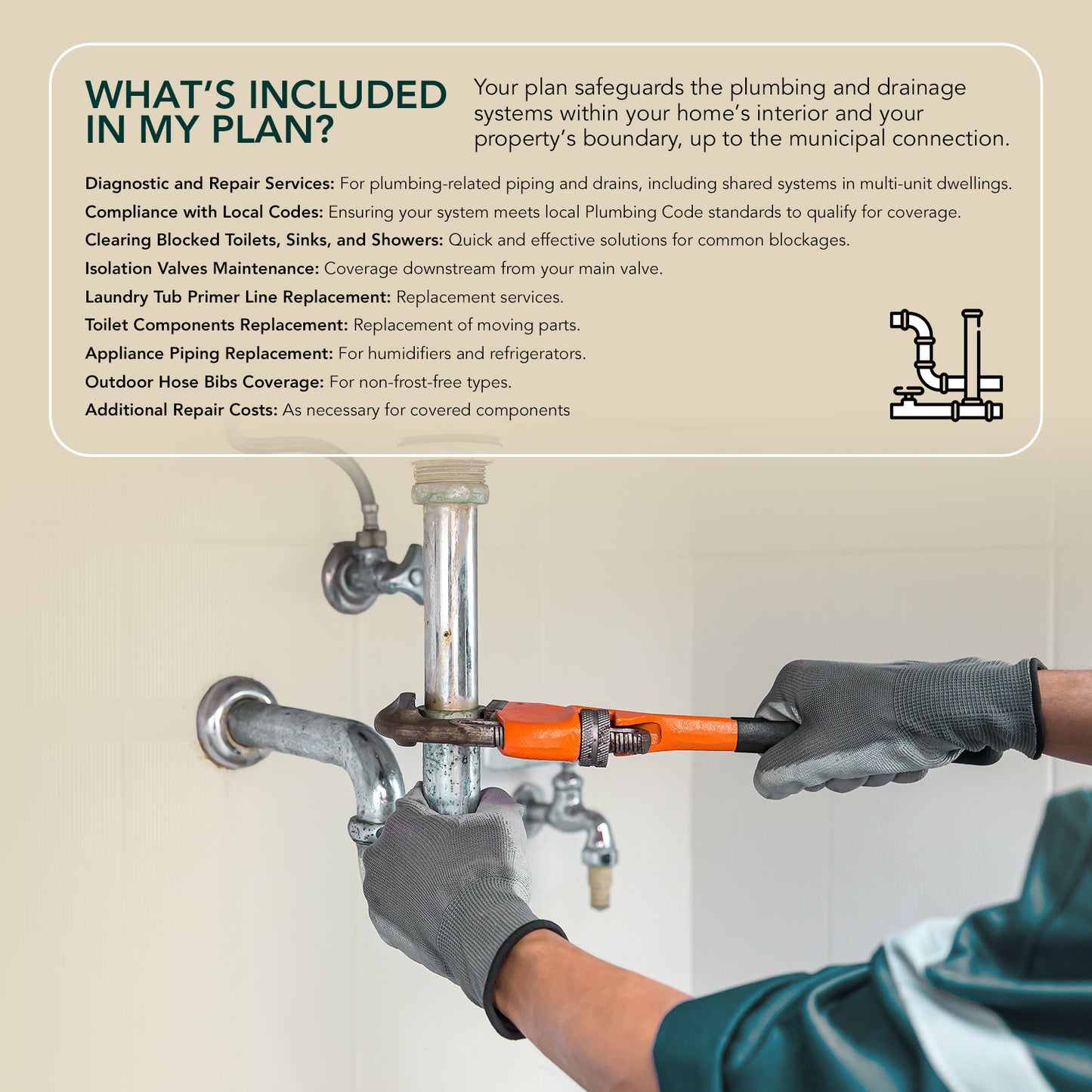 WHAT'S INCLUDED IN MY PLAN?

Your plan safeguards the plumbing and drainage systems within your home's interior and your property's boundary, up to the municipal connection.

Diagnostic and Repair Services: For plumbing-related piping and drains, including shared systems in multi-unit dwellings.

Compliance with Local Codes: Ensuring your system meets local Plumbing Code standards to qualify for coverage.

Clearing Blocked Toilets, Sinks, and Showers: Quick and effective solutions for common blockages.

Isolation Valves Maintenance: Coverage downstream from your main valve.

Laundry Tub Primer Line Replacement: Replacement services.

Toilet Components Replacement: Replacement of moving parts.

Appliance Piping Replacement: For humidifiers and refrigerators.

Outdoor Hose Bibs Coverage: For non-frost-free types.

Additional Repair Costs: As necessary for covered components