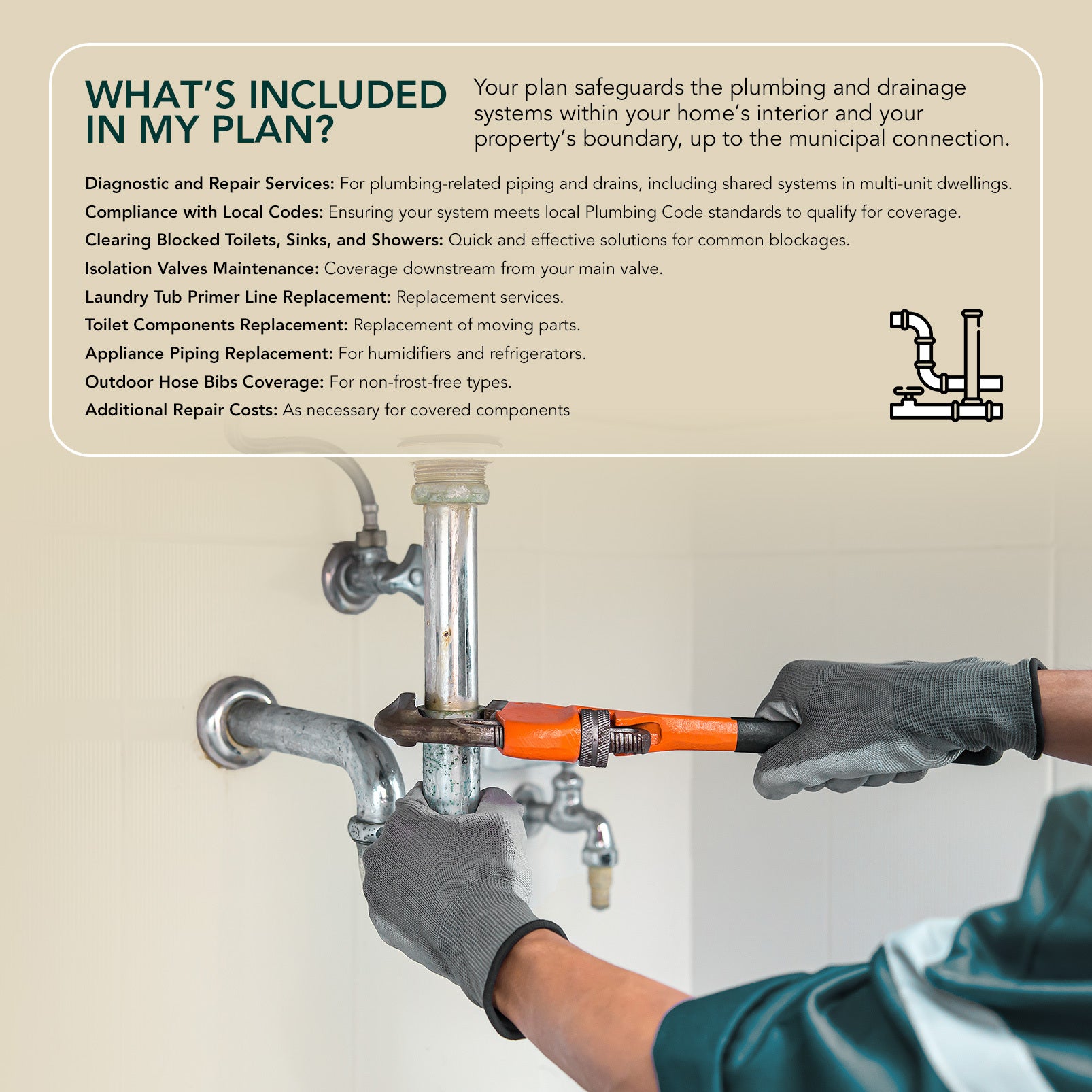 WHAT'S INCLUDED IN MY PLAN?

Your plan safeguards the plumbing and drainage systems within your home's interior and your property's boundary, up to the municipal connection.

Diagnostic and Repair Services: For plumbing-related piping and drains, including shared systems in multi-unit dwellings.

Compliance with Local Codes: Ensuring your system meets local Plumbing Code standards to qualify for coverage.

Clearing Blocked Toilets, Sinks, and Showers: Quick and effective solutions for common blockages.

Isolation Valves Maintenance: Coverage downstream from your main valve.

Laundry Tub Primer Line Replacement: Replacement services.

Toilet Components Replacement: Replacement of moving parts.

Appliance Piping Replacement: For humidifiers and refrigerators.

Outdoor Hose Bibs Coverage: For non-frost-free types.

Additional Repair Costs: As necessary for covered components