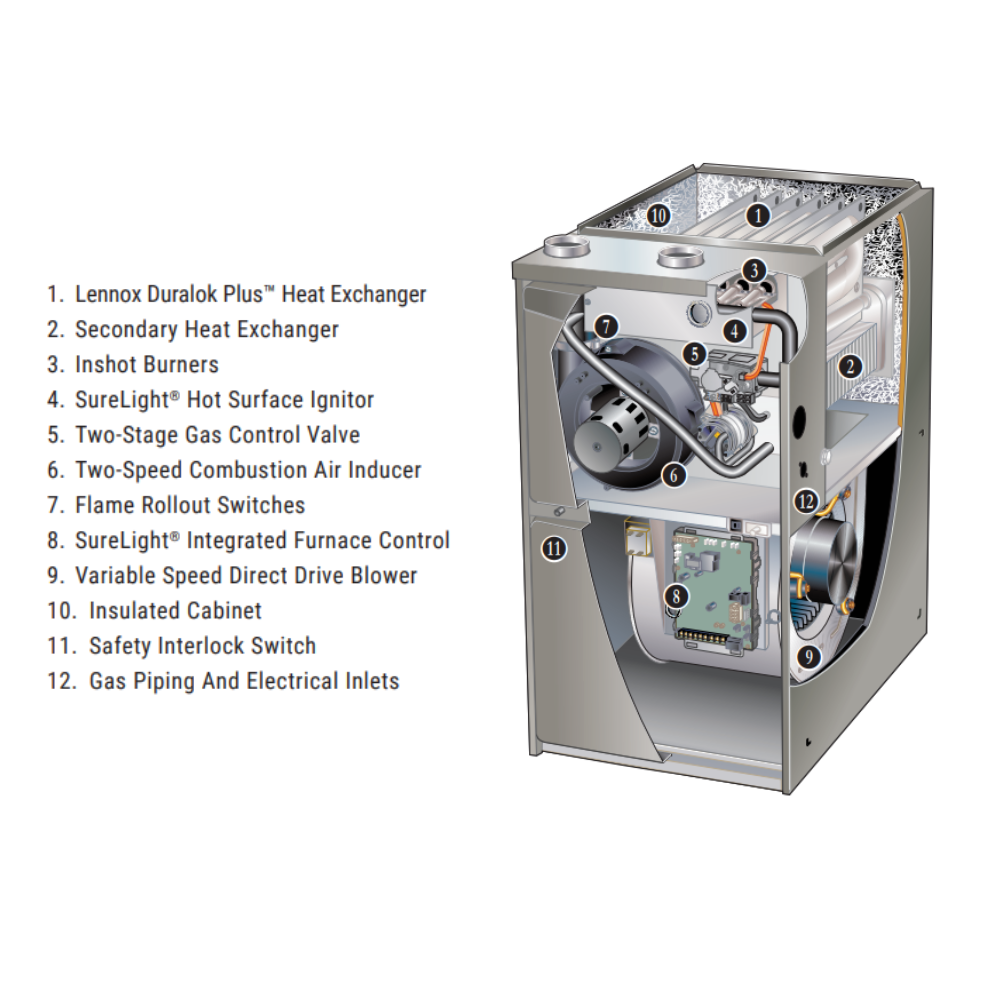 1. Lennox Duralok Plus™ Heat Exchanger
2. Secondary Heat Exchanger
3. Inshot Burners
4. SureLight® Hot Surface Ignitor
5. Two-Stage Gas Control Valve
6. Two-Speed Combustion Air Inducer
7. Flame Rollout Switches
8. SureLight® Integrated Furnace Control
9. Variable Speed Direct Drive Blower
10. Insulated Cabinet
11. Safety Interlock Switch
12. Gas Piping And Electrical Inlets

10
1
3
7
4
5
2
6
12
11
8
9