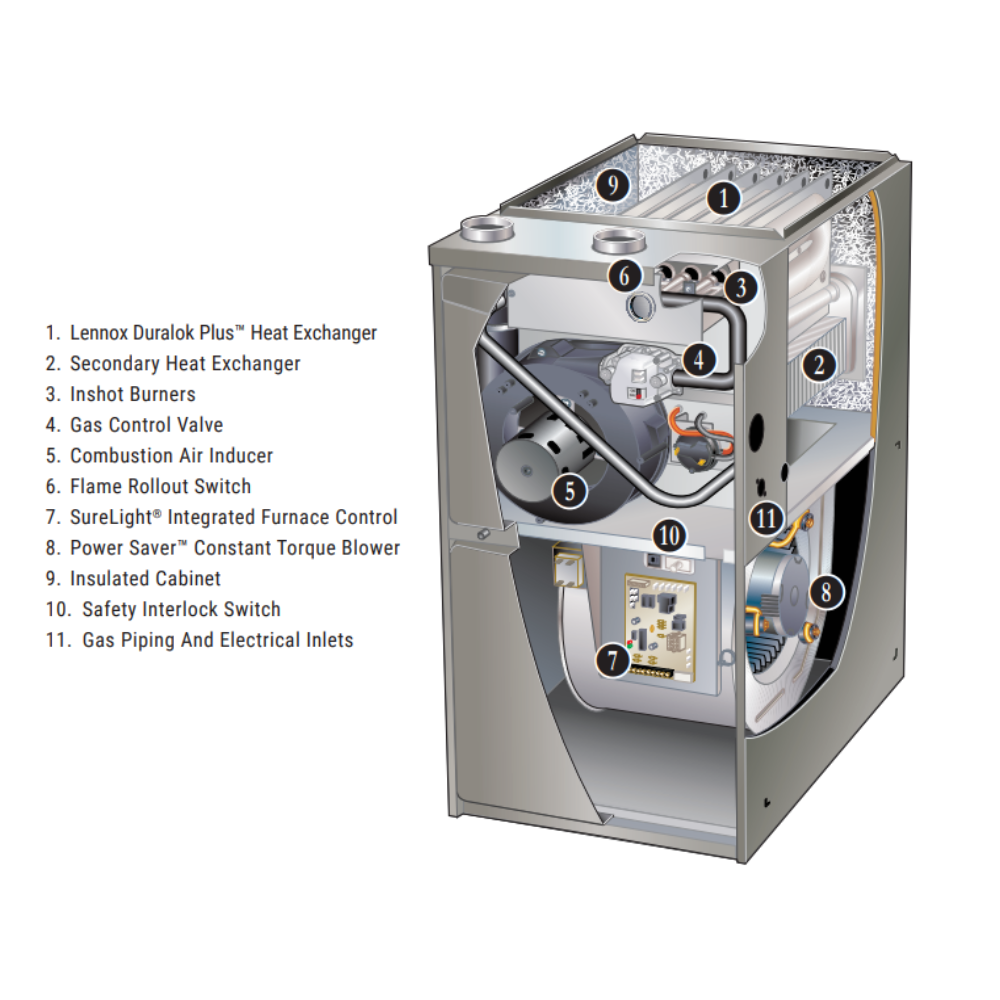 1. Lennox Duralok Plus™ Heat Exchanger
2. Secondary Heat Exchanger
3. Inshot Burners
4. Gas Control Valve
5. Combustion Air Inducer
6. Flame Rollout Switch
7. SureLight® Integrated Furnace Control
8. Power Saver™ Constant Torque Blower
9. Insulated Cabinet
10. Safety Interlock Switch
11. Gas Piping And Electrical Inlets

9
1
6
3
4
2
5
11
10
8
7