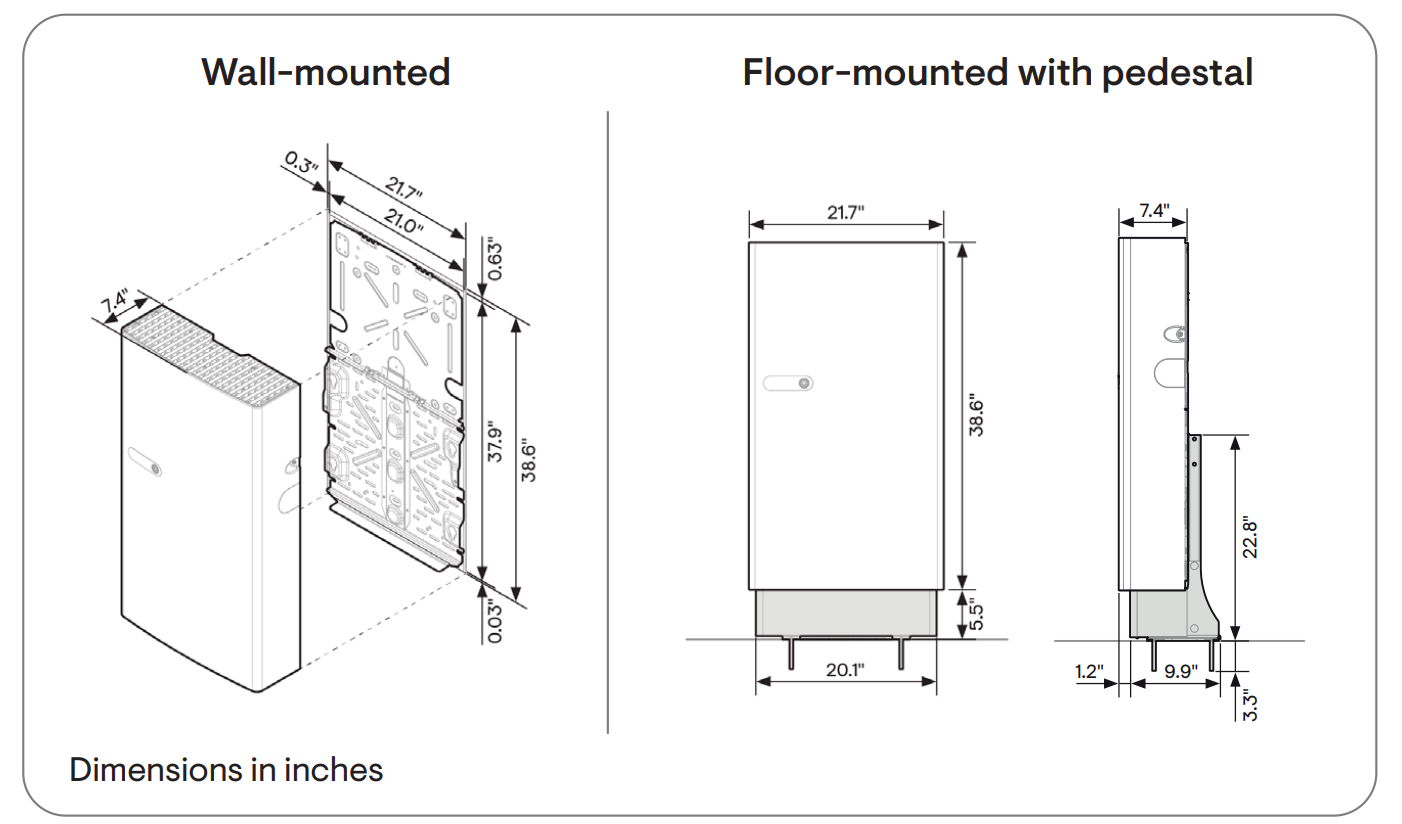 Wall-mounted

0.3"
21.7"
21.0"
0.63"
7.4"
37.9"
38.6"
0.03"

Floor-mounted with pedestal

21.7"
38.6"
5.5"
20.1"

7.4"
22.8"
1.2"
9.9"
3.3"

Dimensions in inches