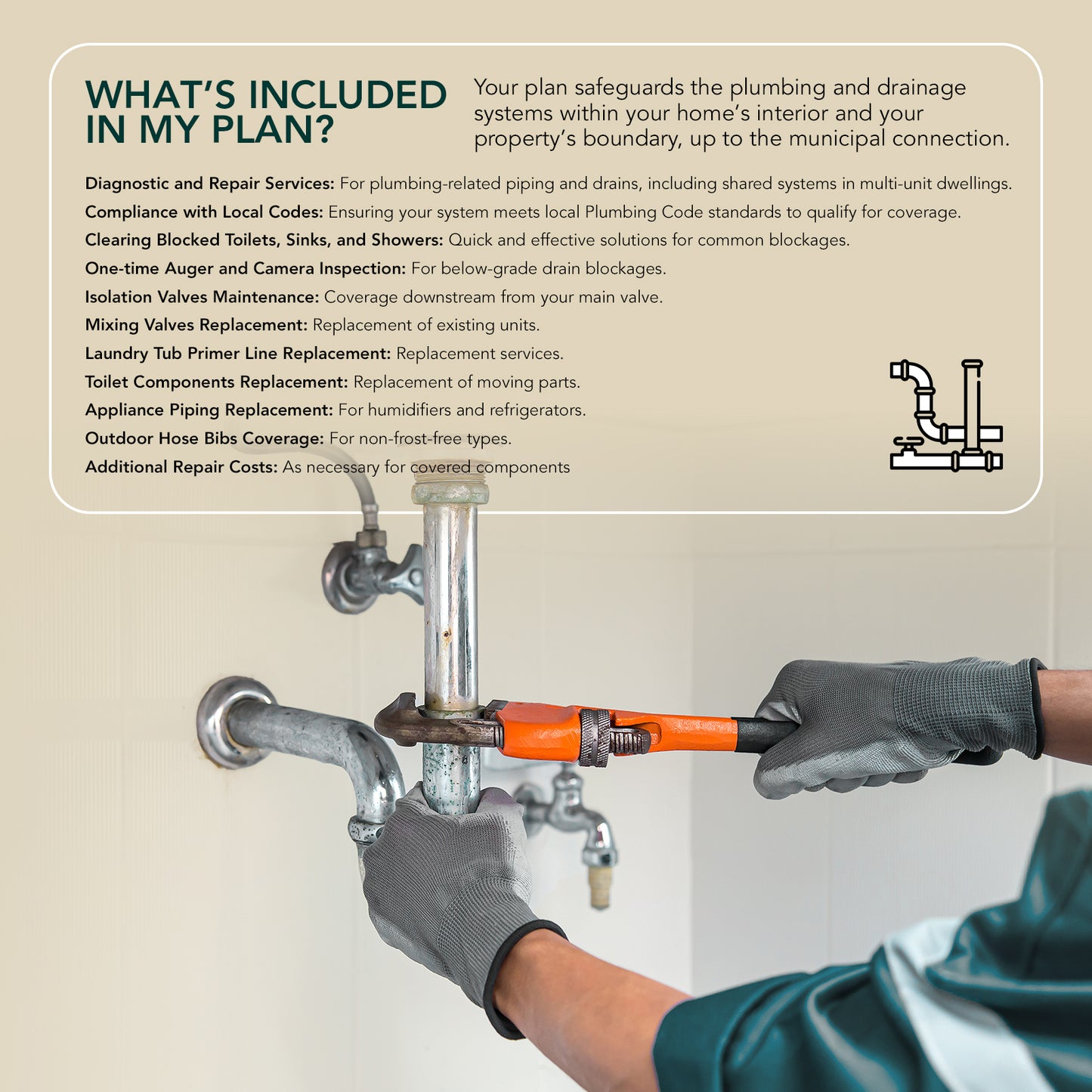 WHAT'S INCLUDED IN MY PLAN?

Your plan safeguards the plumbing and drainage systems within your home's interior and your property's boundary, up to the municipal connection.

Diagnostic and Repair Services: For plumbing-related piping and drains, including shared systems in multi-unit dwellings.

Compliance with Local Codes: Ensuring your system meets local Plumbing Code standards to qualify for coverage.

Clearing Blocked Toilets, Sinks, and Showers: Quick and effective solutions for common blockages.

One-time Auger and Camera Inspection: For below-grade drain blockages.

Isolation Valves Maintenance: Coverage downstream from your main valve.

Mixing Valves Replacement: Replacement of existing units.

Laundry Tub Primer Line Replacement: Replacement services.

Toilet Components Replacement: Replacement of moving parts.

Appliance Piping Replacement: For humidifiers and refrigerators.

Outdoor Hose Bibs Coverage: For non-frost-free types.

Additional Repair Costs: As necessary for covered components